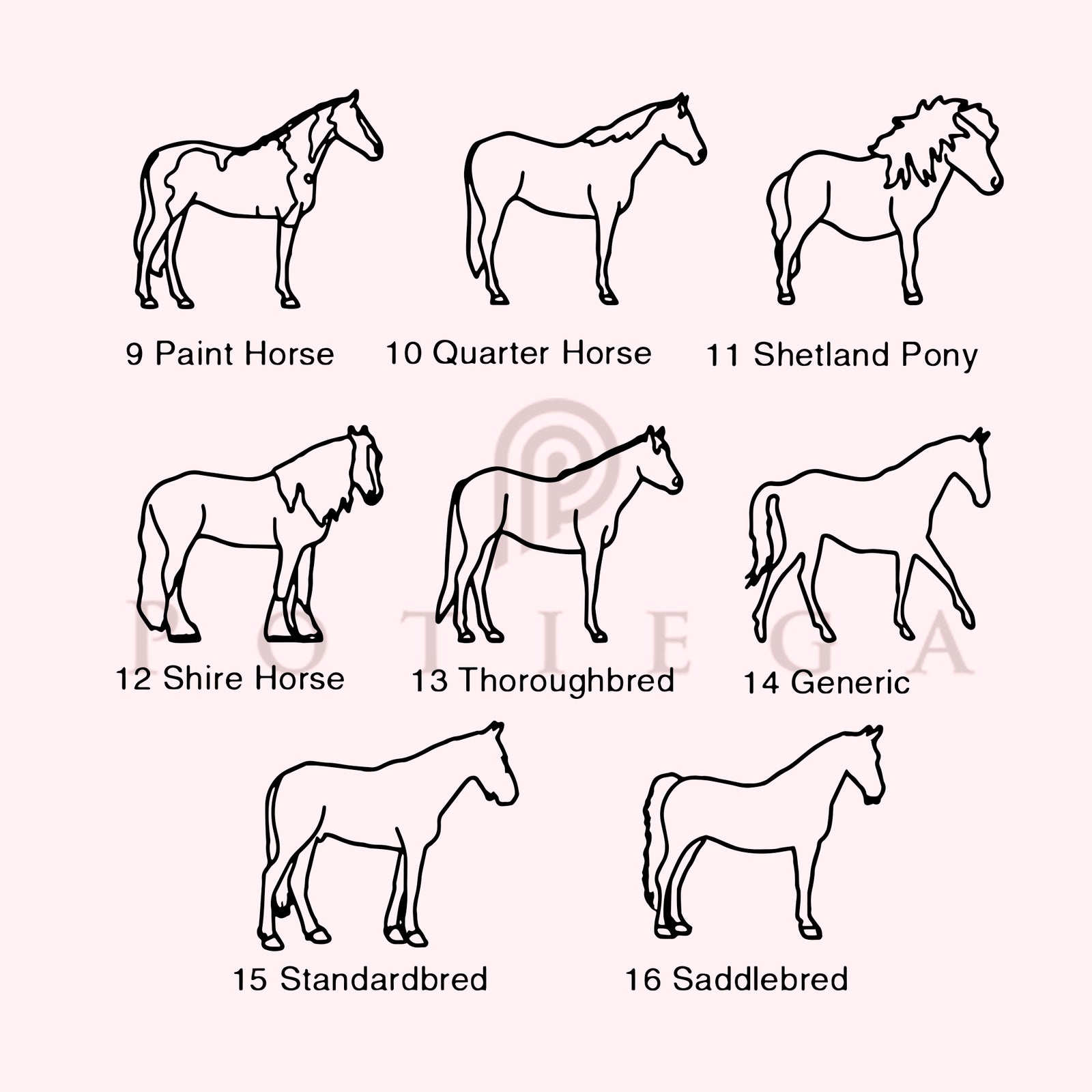 9 Paint Horse
10 Quarter Horse
11 Shetland Pony
POTIEGA
12 Shire Horse
13 Thoroughbred
14 Generic
15 Standardbred
16 Saddlebred